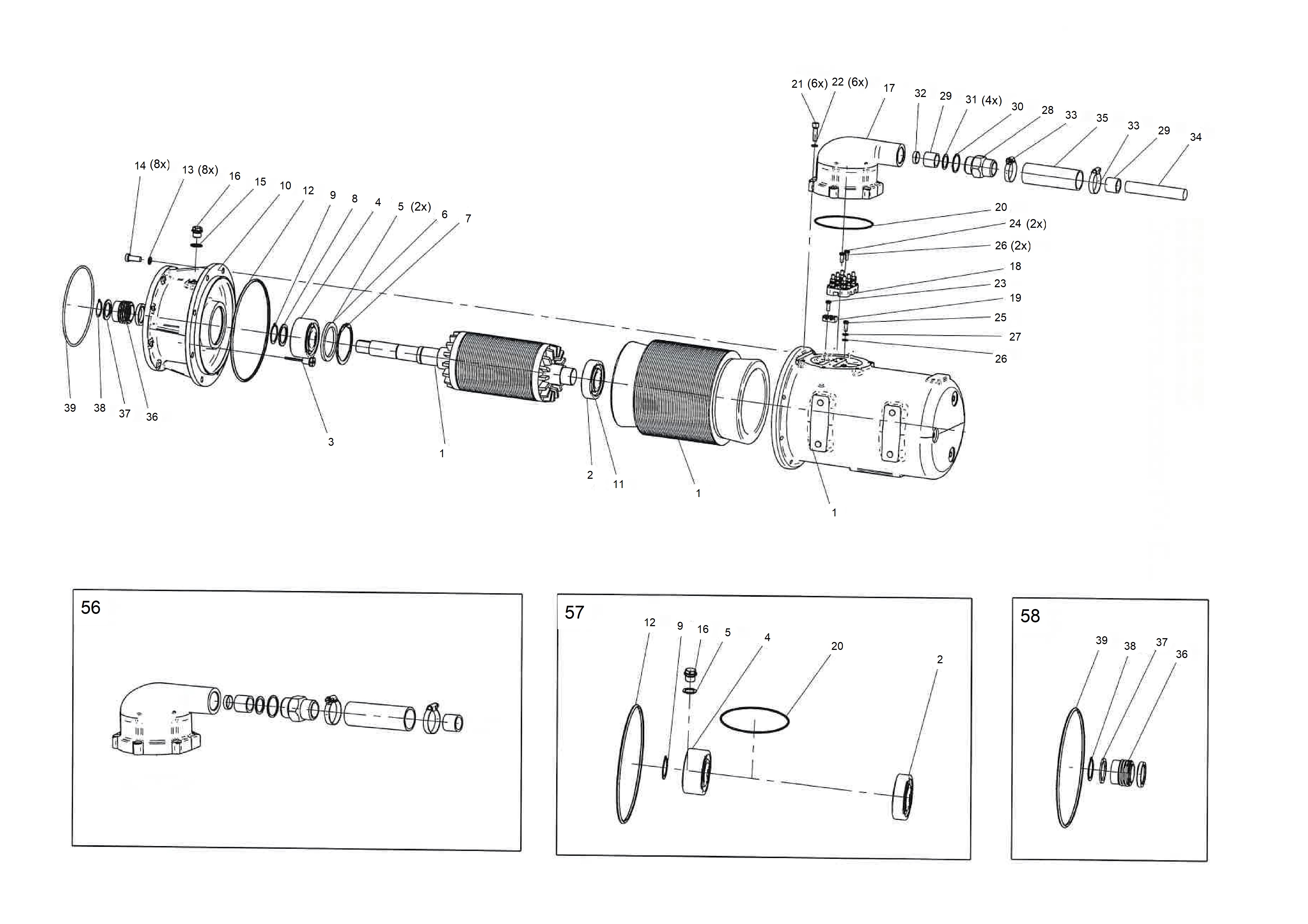 21 (6x) 22 (6x) 17 32 29 31 (4x) 30 28 33 35 33 29 34

14 (8x) 13 (8x) 16 15 10 12 9 8 4 5 (2x) 6 7

20
24 (2x)
26 (2x)
18
23
19
25
27
26

39 38 37 36 3 1 2 11 1 1

56

57
12 9 16 5 4 20 2

58
39 38 37 36